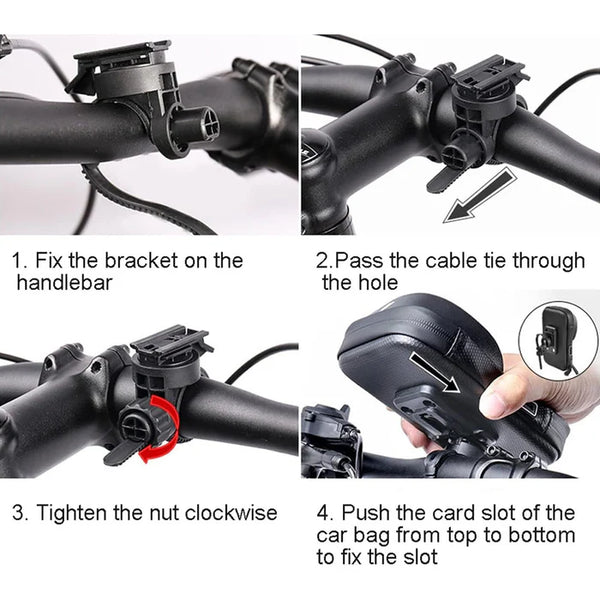 1. Fix the bracket on the handlebar

2.Pass the cable tie through the hole

3. Tighten the nut clockwise

4. Push the card slot of the car bag from top to bottom to fix the slot