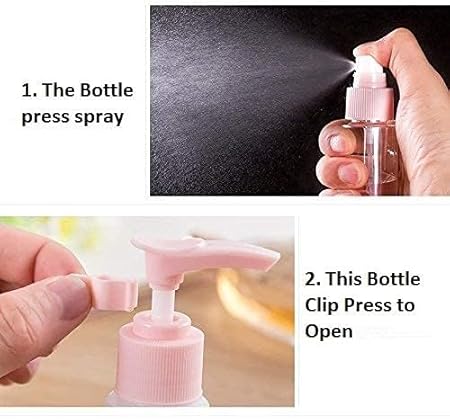 1. The Bottle press spray

2. This Bottle Clip Press to Open