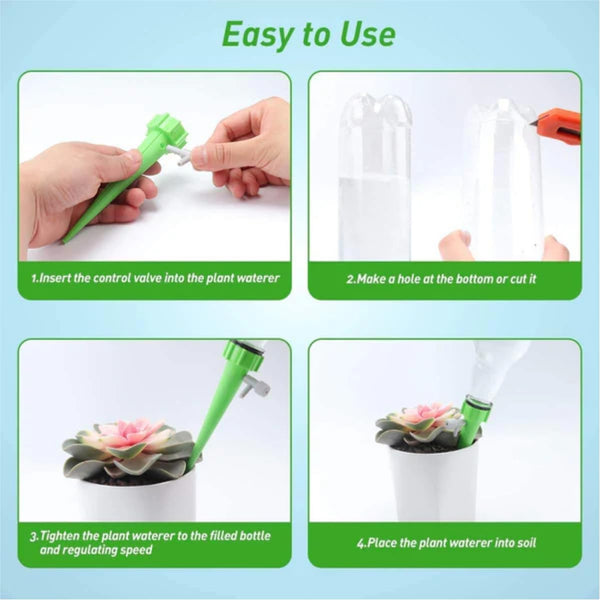 Easy to Use

1.Insert the control valve into the plant waterer

2.Make a hole at the bottom or cut it

3.Tighten the plant waterer to the filled bottle and regulating speed

4.Place the plant waterer into soil