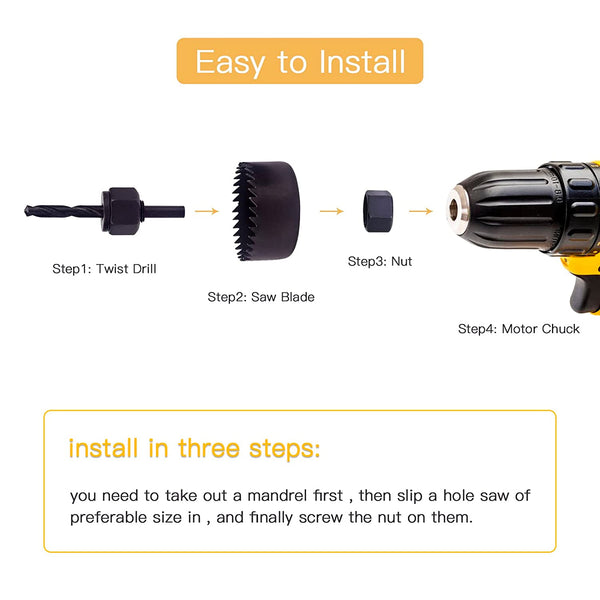 Easy to Install

Step1: Twist Drill

Step2: Saw Blade

Step3: Nut

Step4: Motor Chuck

install in three steps:

you need to take out a mandrel first , then slip a hole saw of preferable size in , and finally screw the nut on them.