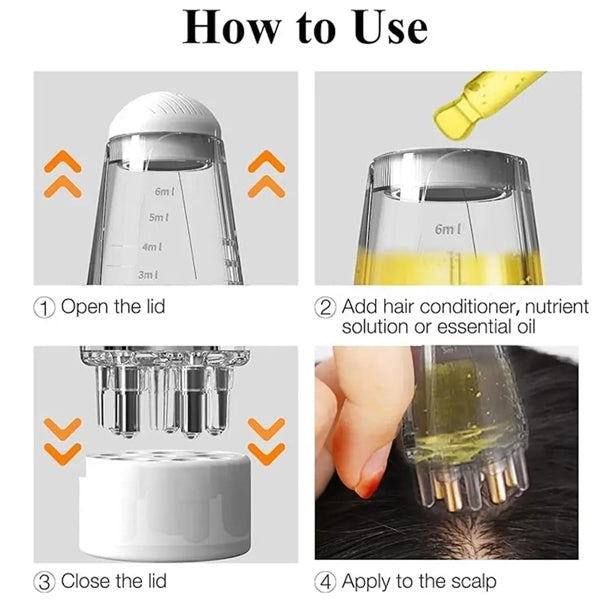 How to Use

6ml
5ml
4ml
3ml

① Open the lid

6ml

② Add hair conditioner, nutrient solution or essential oil

③ Close the lid

④ Apply to the scalp