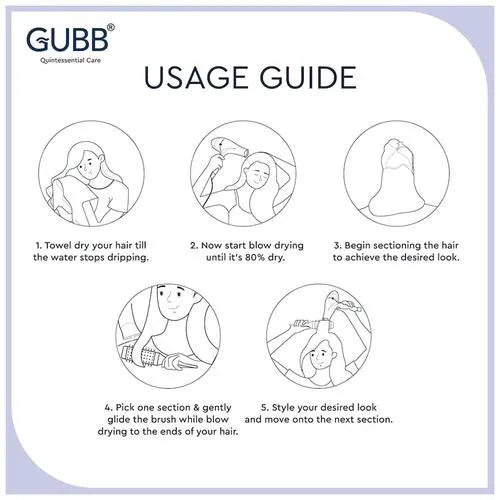 GUBB®
Quintessential Care

USAGE GUIDE

1. Towel dry your hair till the water stops dripping.

2. Now start blow drying until it's 80% dry.

3. Begin sectioning the hair to achieve the desired look.

4. Pick one section & gently glide the brush while blow drying to the ends of your hair.

5. Style your desired look and move onto the next section.