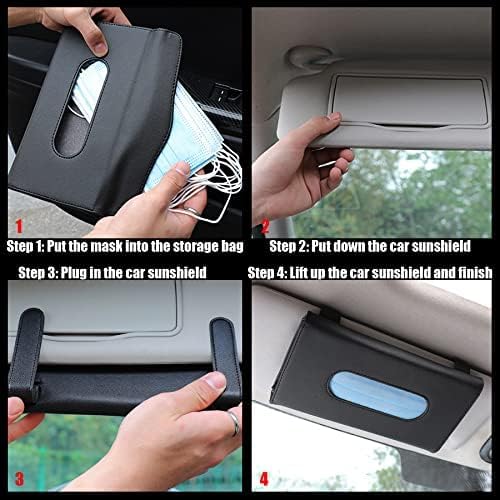 1

Step 1: Put the mask into the storage bag

2

Step 2: Put down the car sunshield

Step 3: Plug in the car sunshield

3

Step 4: Lift up the car sunshield and finish

4