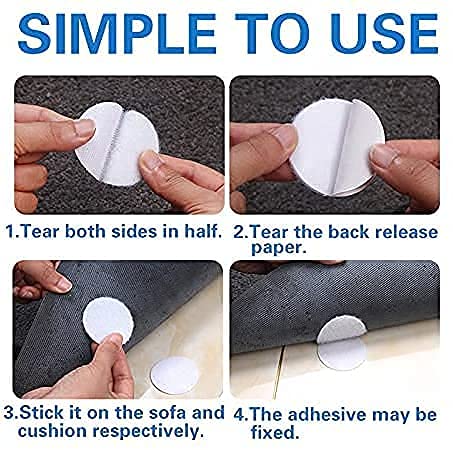 SIMPLE TO USE

1.Tear both sides in half.

2.Tear the back release paper.

3.Stick it on the sofa and cushion respectively.

4.The adhesive may be fixed.