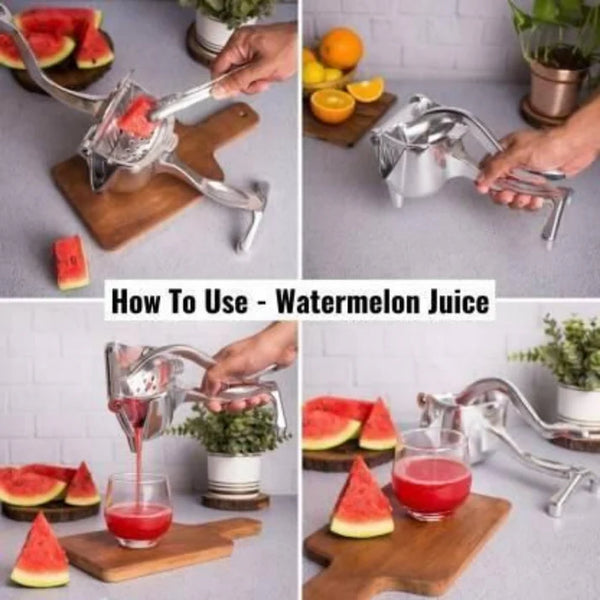 How To Use - Watermelon Juice