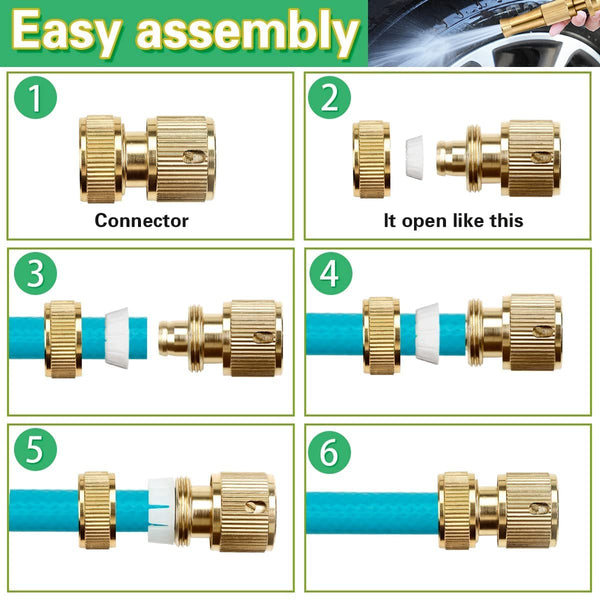 Easy assembly

1

Connector

2

It open like this

3

4

5

6