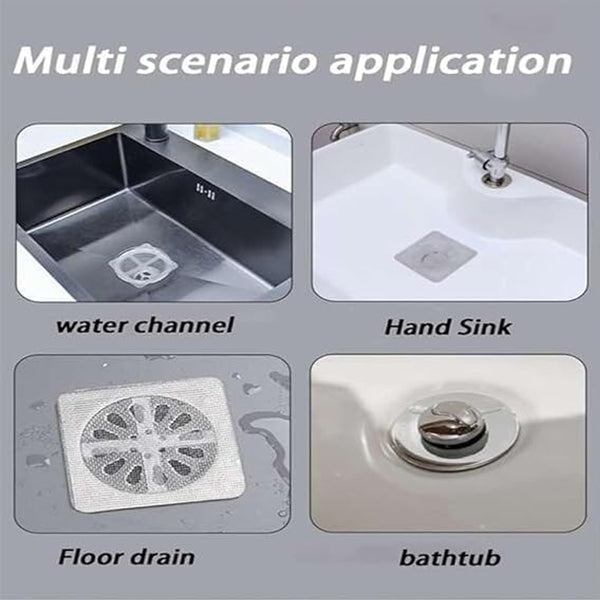 Multi scenario application

water channel

Hand Sink

Floor drain

bathtub