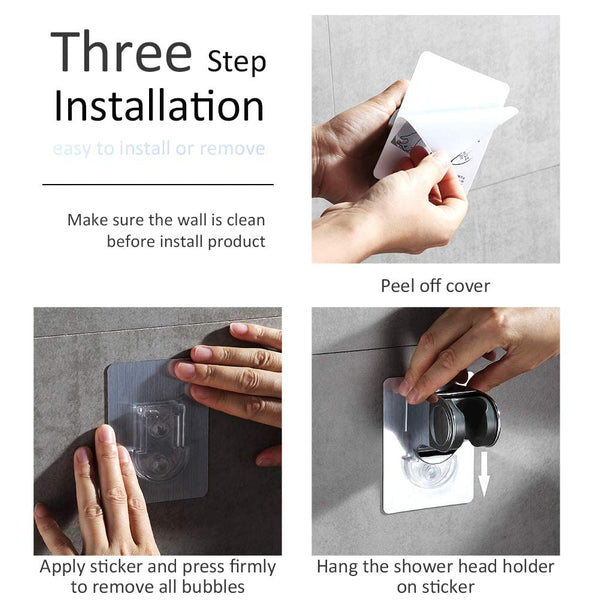 Three Step Installation

easy to install or remove

Make sure the wall is clean before install product

Peel off cover

Apply sticker and press firmly to remove all bubbles

Hang the shower head holder on sticker