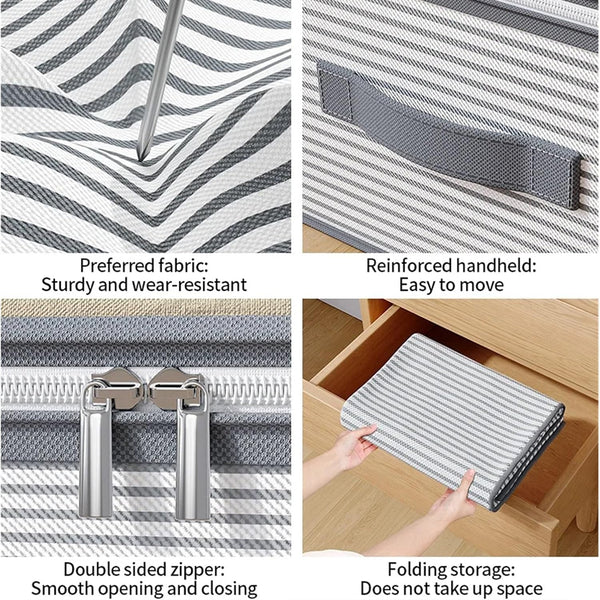 Preferred fabric:
Sturdy and wear-resistant

Reinforced handheld:
Easy to move

Double sided zipper:
Smooth opening and closing

Folding storage:
Does not take up space