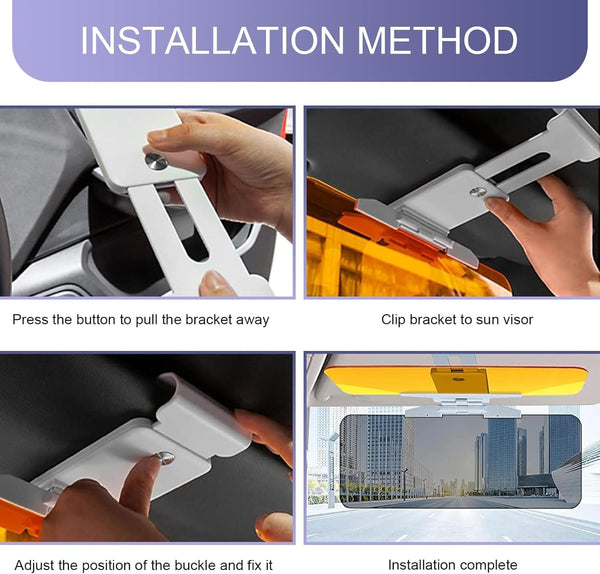 INSTALLATION METHOD

Press the button to pull the bracket away

Clip bracket to sun visor

Adjust the position of the buckle and fix it

Installation complete