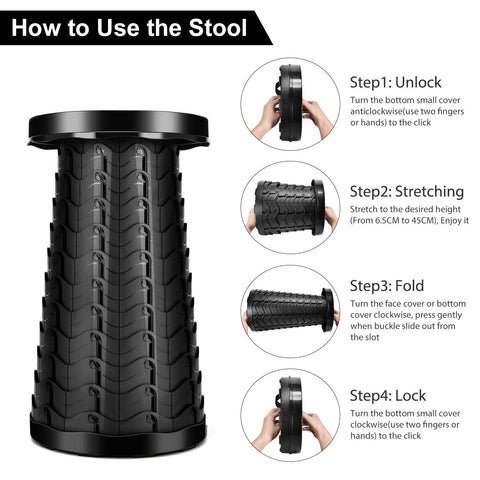 How to Use the Stool

Step1: Unlock
Turn the bottom small cover anticlockwise(use two fingers or hands) to the click

Step2: Stretching
Stretch to the desired height (From 6.5CM to 45CM), Enjoy it

Step3: Fold
Turn the face cover or bottom cover clockwise, press gently when buckle slide out from the slot

Step4: Lock
Turn the bottom small cover clockwise(use two fingers or hands) to the click