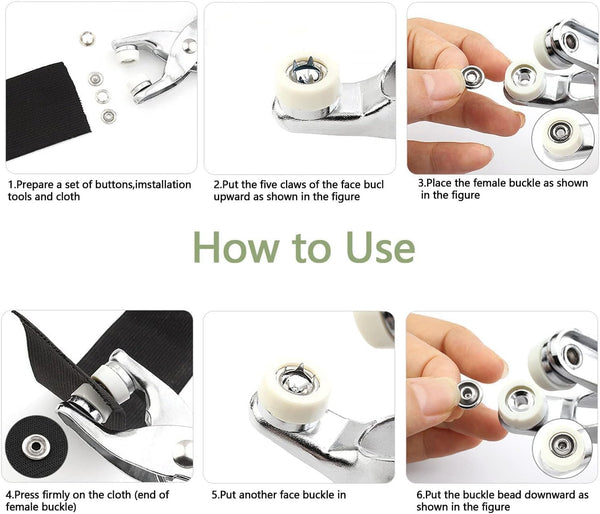 1.Prepare a set of buttons,imstallation tools and cloth

2.Put the five claws of the face bucl upward as shown in the figure

3.Place the female buckle as shown in the figure

How to Use

4.Press firmly on the cloth (end of female buckle)

5.Put another face buckle in

6.Put the buckle bead downward as shown in the figure