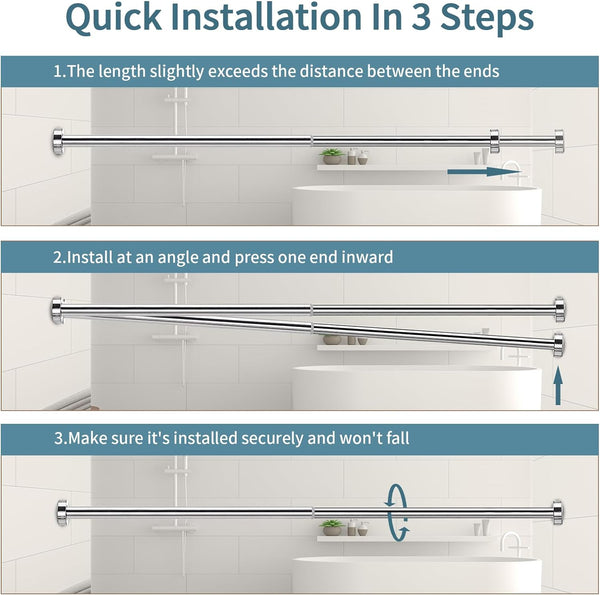 Quick Installation In 3 Steps

1.The length slightly exceeds the distance between the ends

2.Install at an angle and press one end inward

3.Make sure it's installed securely and won't fall