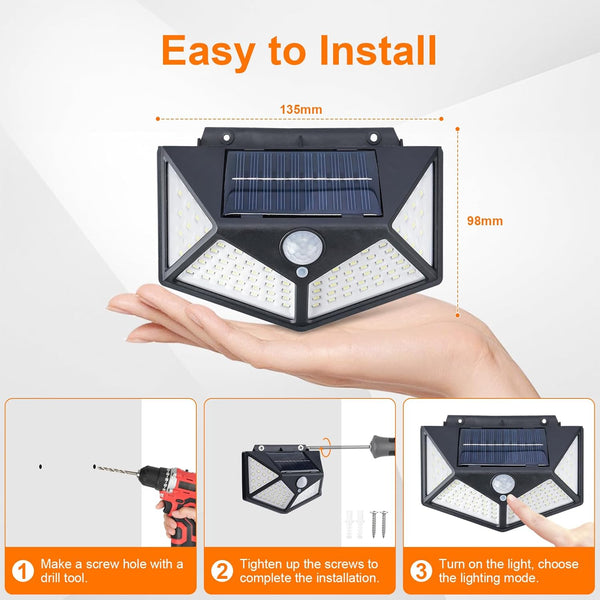 Easy to Install

135mm

98mm

1 Make a screw hole with a drill tool.

2 Tighten up the screws to complete the installation.

3 Turn on the light, choose the lighting mode.