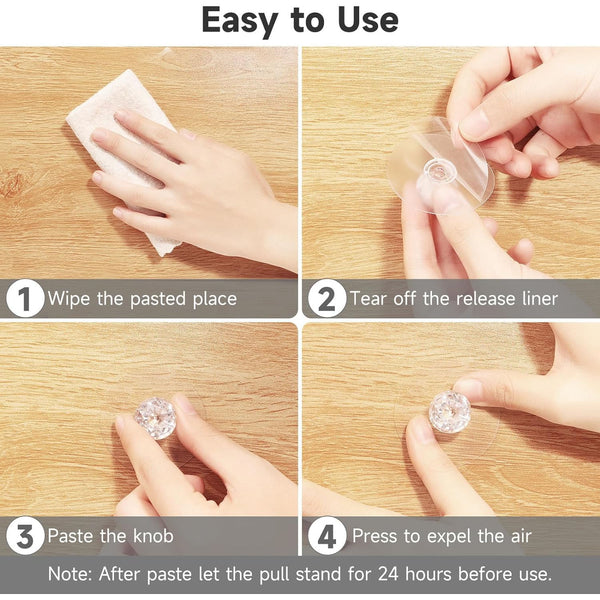 Easy to Use

1 Wipe the pasted place

2 Tear off the release liner

3 Paste the knob

4 Press to expel the air

Note: After paste let the pull stand for 24 hours before use.