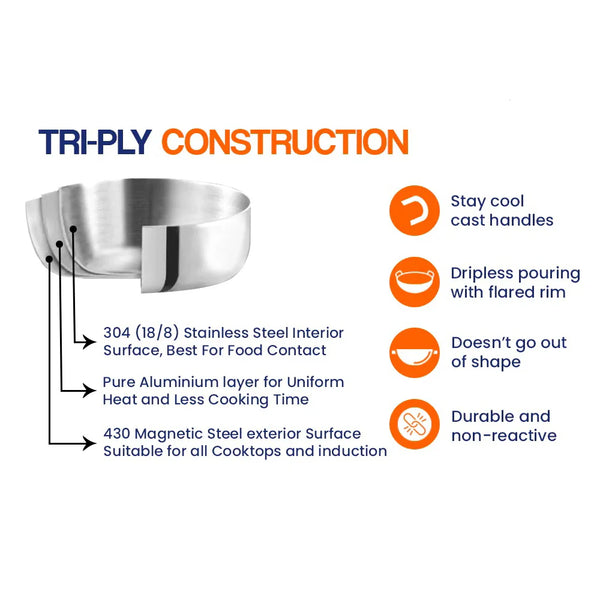 TRI-PLY CONSTRUCTION

304 (18/8) Stainless Steel Interior Surface, Best For Food Contact

Pure Aluminium layer for Uniform Heat and Less Cooking Time

430 Magnetic Steel exterior Surface Suitable for all Cooktops and induction

Stay cool cast handles

Dripless pouring with flared rim

Doesn't go out of shape

Durable and non-reactive