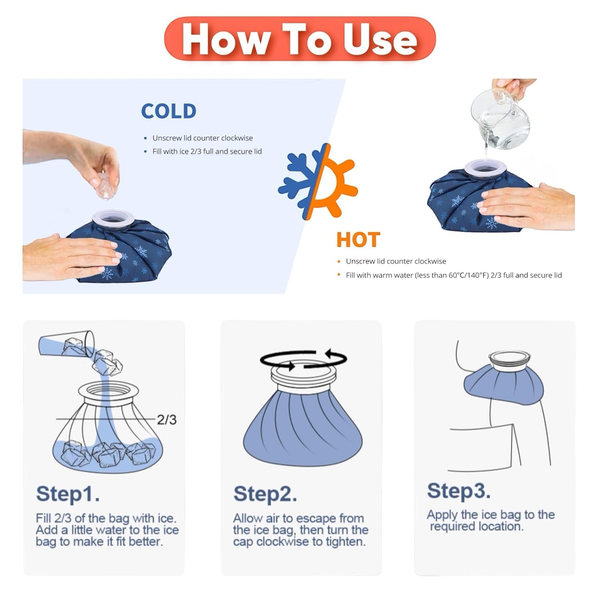 How To Use

COLD

• Unscrew lid counter clockwise
• Fill with ice 2/3 full and secure lid

HOT

• Unscrew lid counter clockwise
• Fill with warm water (less than 60°C/140°F) 2/3 full and secure lid

2/3

Step1.

Fill 2/3 of the bag with ice. Add a little water to the ice bag to make it fit better.

Step2.

Allow air to escape from the ice bag, then turn the cap clockwise to tighten.

Step3.

Apply the ice bag to the required location.