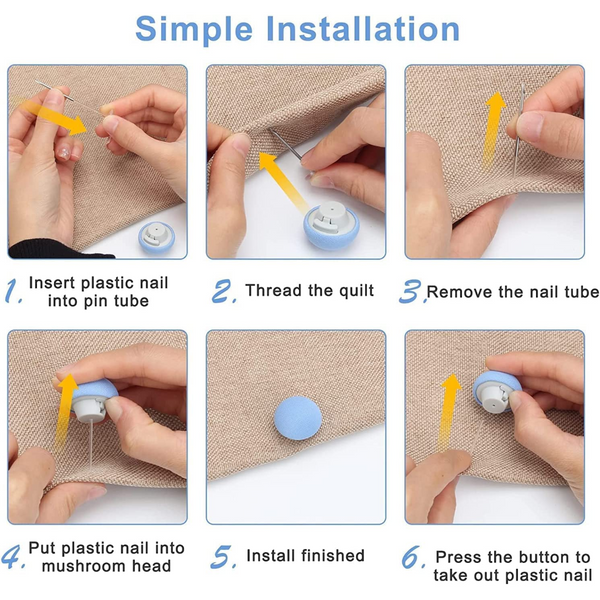 Simple Installation

1. Insert plastic nail into pin tube

2. Thread the quilt

3. Remove the nail tube

4. Put plastic nail into mushroom head

5. Install finished

6. Press the button to take out plastic nail