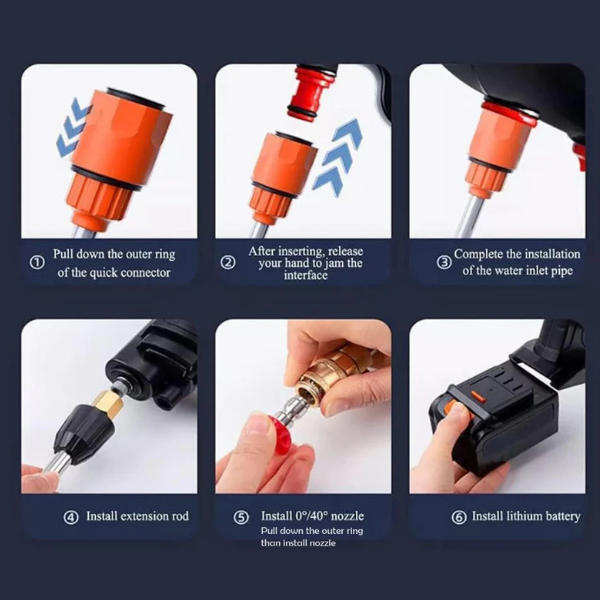 ① Pull down the outer ring of the quick connector

② After inserting, release your hand to jam the interface

③ Complete the installation of the water inlet pipe

④ Install extension rod

⑤ Install 0°/40° nozzle
Pull down the outer ring than install nozzle

⑥ Install lithium battery