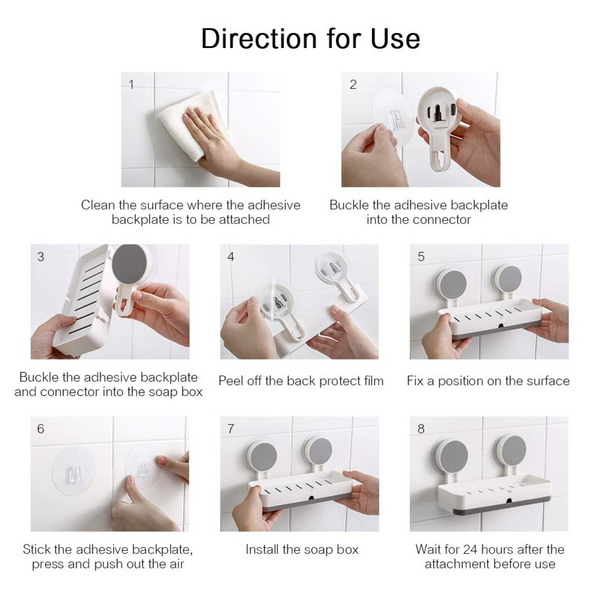 Direction for Use

1

Clean the surface where the adhesive backplate is to be attached

2

Buckle the adhesive backplate into the connector

3

Buckle the adhesive backplate and connector into the soap box

4

Peel off the back protect film

5

Fix a position on the surface

6

Stick the adhesive backplate, press and push out the air

7

Install the soap box

8

Wait for 24 hours after the attachment before use