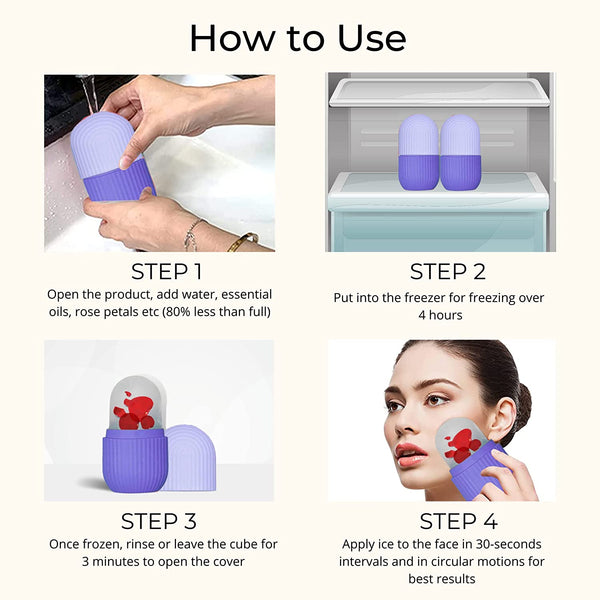 How to Use

STEP 1
Open the product, add water, essential oils, rose petals etc (80% less than full)

STEP 2
Put into the freezer for freezing over 4 hours

STEP 3
Once frozen, rinse or leave the cube for 3 minutes to open the cover

STEP 4
Apply ice to the face in 30-seconds intervals and in circular motions for best results