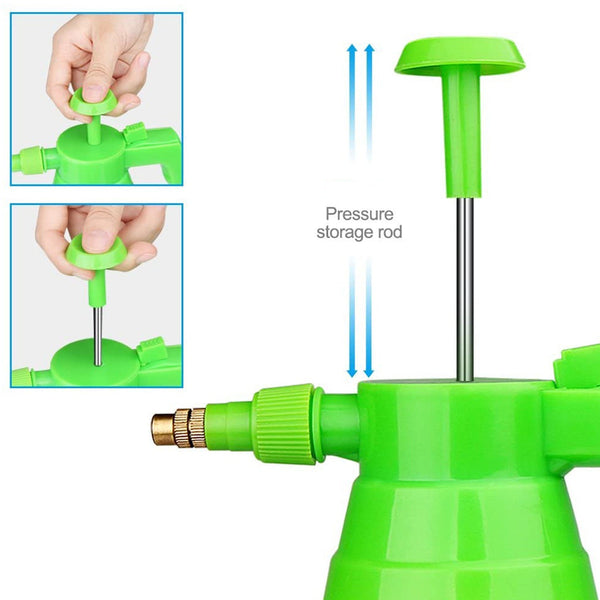 Pressure storage rod