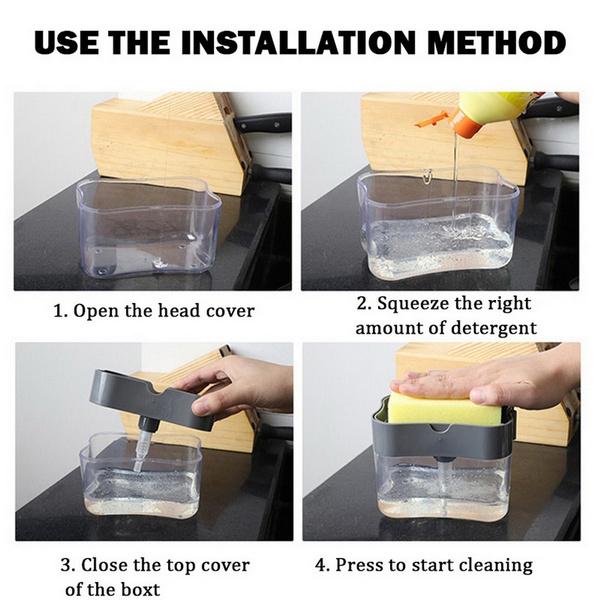 USE THE INSTALLATION METHOD

1. Open the head cover

2. Squeeze the right amount of detergent

3. Close the top cover of the boxt

4. Press to start cleaning