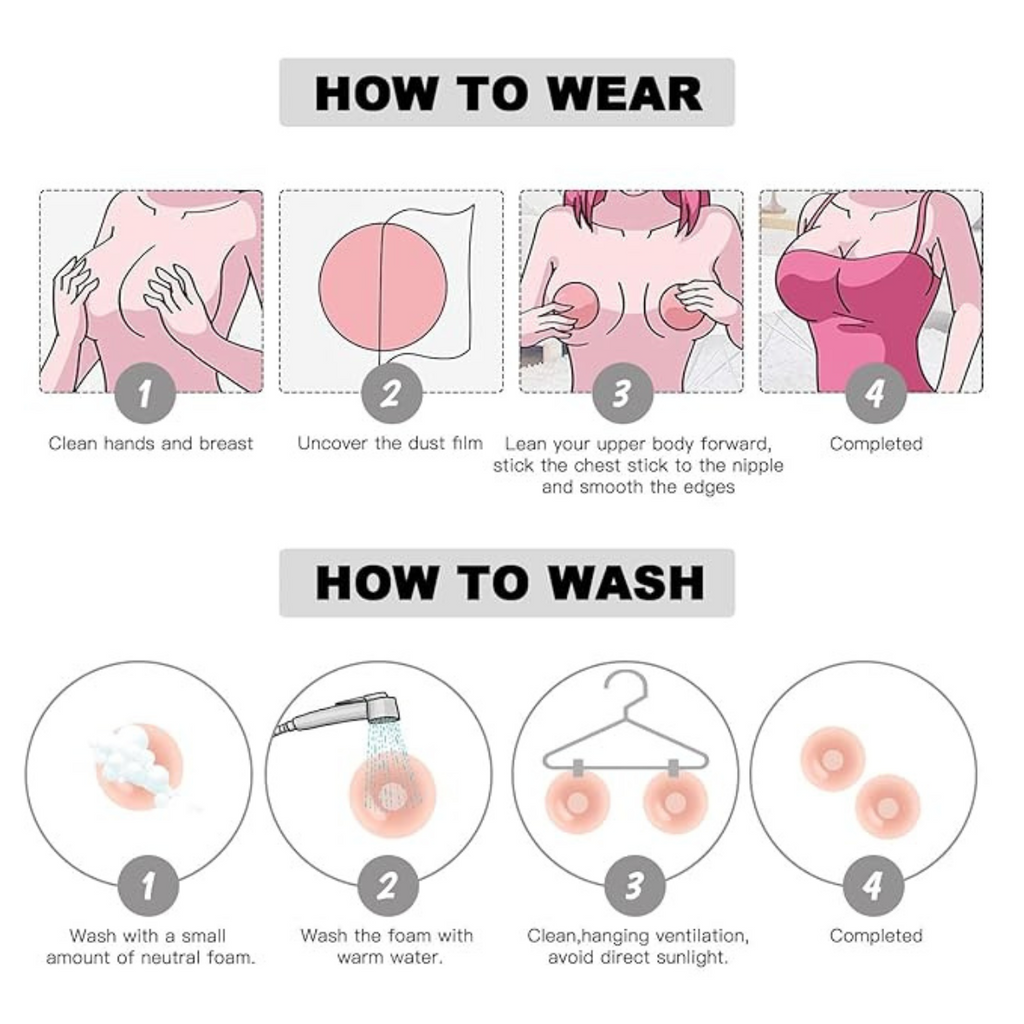 HOW TO WEAR

1
Clean hands and breast

2
Uncover the dust film

3
Lean your upper body forward, stick the chest stick to the nipple and smooth the edges

4
Completed

HOW TO WASH

1
Wash with a small amount of neutral foam.

2
Wash the foam with warm water.

3
Clean,hanging ventilation, avoid direct sunlight.

4
Completed