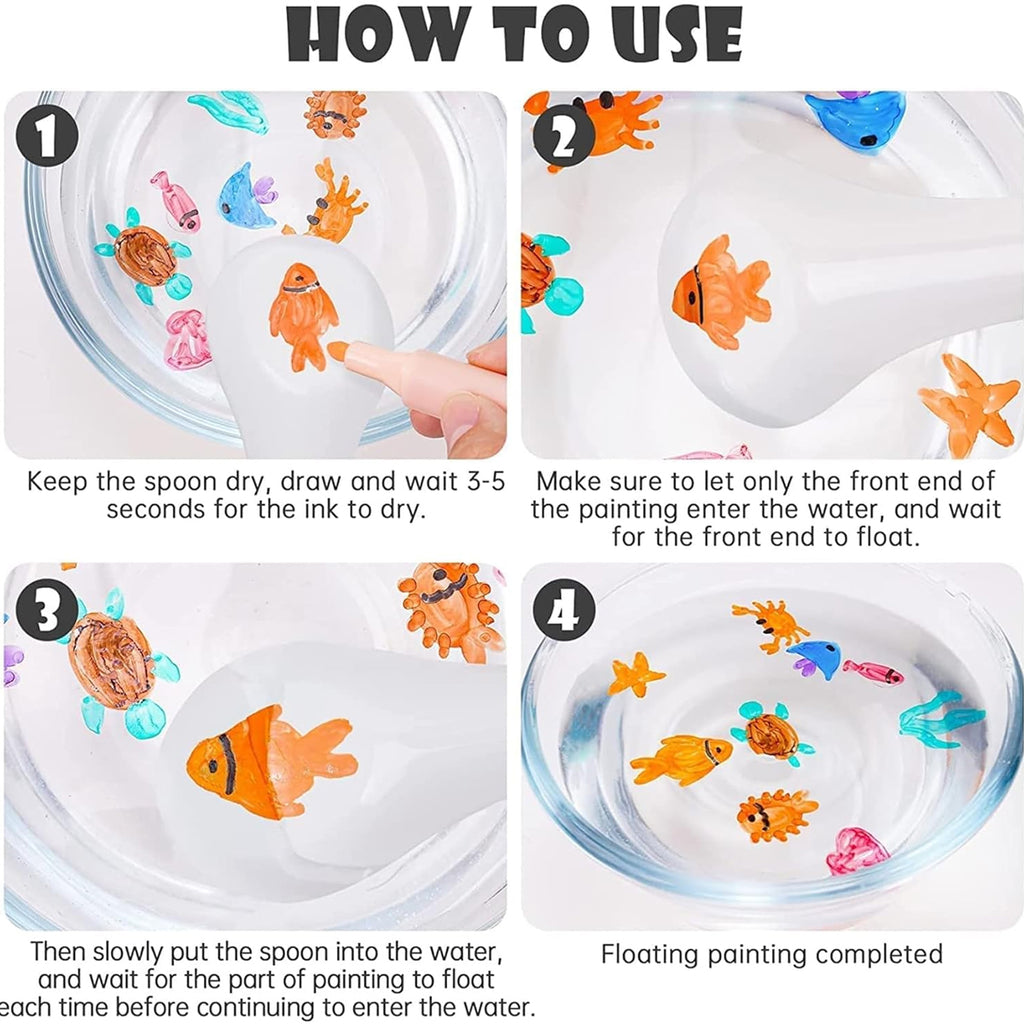 HOW TO USE

1

Keep the spoon dry, draw and wait 3-5 seconds for the ink to dry.

2

Make sure to let only the front end of the painting enter the water, and wait for the front end to float.

3

Then slowly put the spoon into the water, and wait for the part of painting to float each time before continuing to enter the water.

4

Floating painting completed