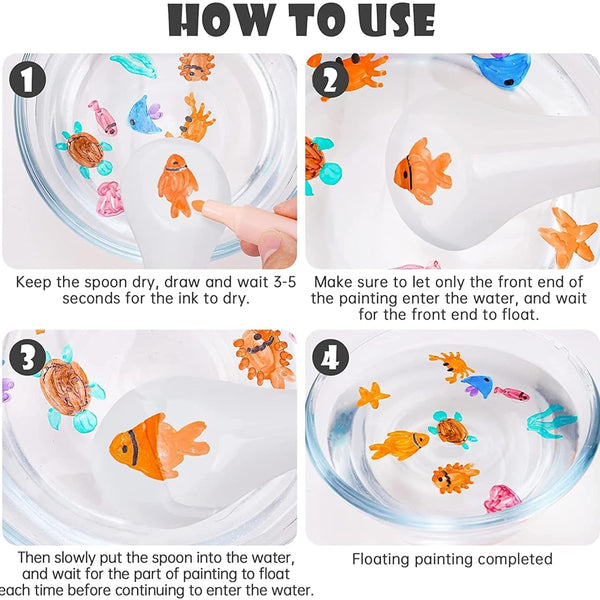 HOW TO USE

1

Keep the spoon dry, draw and wait 3-5 seconds for the ink to dry.

2

Make sure to let only the front end of the painting enter the water, and wait for the front end to float.

3

Then slowly put the spoon into the water, and wait for the part of painting to float each time before continuing to enter the water.

4

Floating painting completed