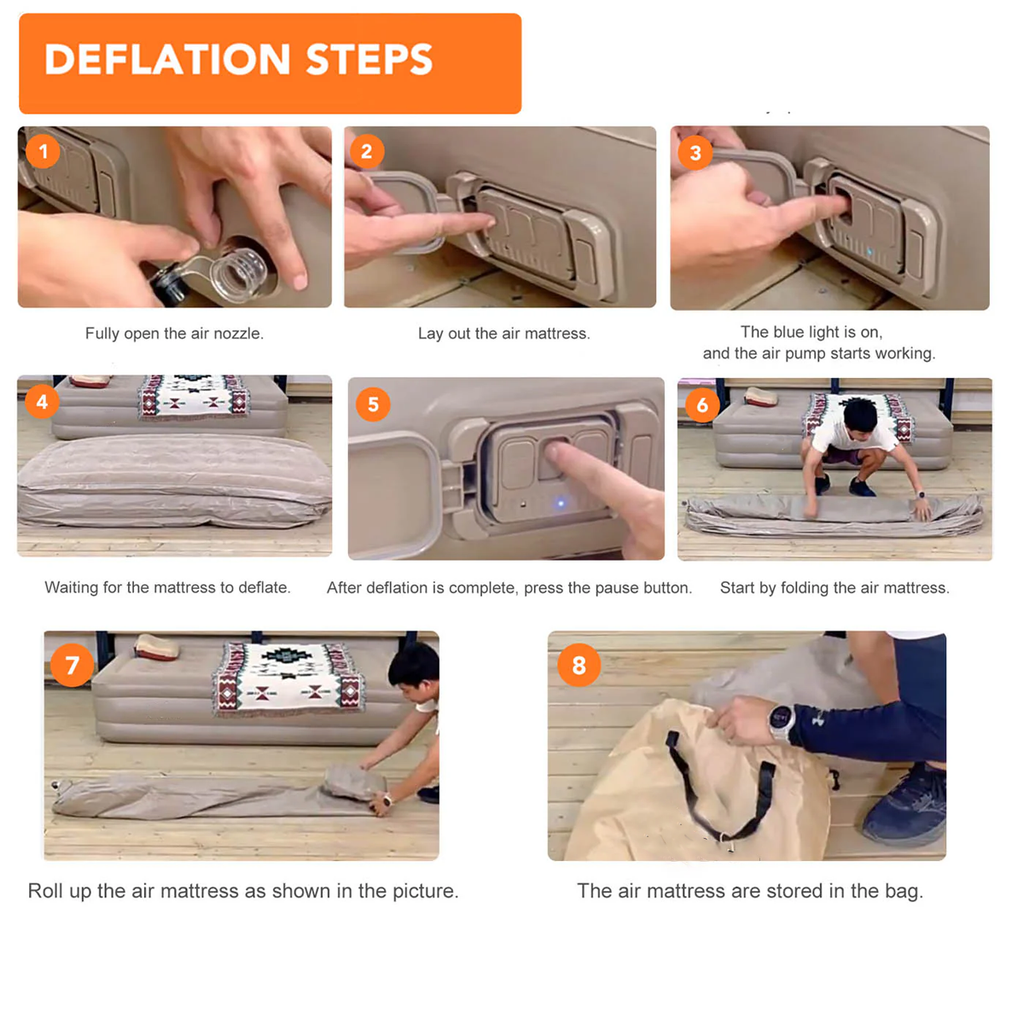 DEFLATION STEPS

1

Fully open the air nozzle.

2

Lay out the air mattress.

3

The blue light is on, and the air pump starts working.

4

Waiting for the mattress to deflate.

5

After deflation is complete, press the pause button.

6

Start by folding the air mattress.

7

Roll up the air mattress as shown in the picture.

8

The air mattress are stored in the bag.