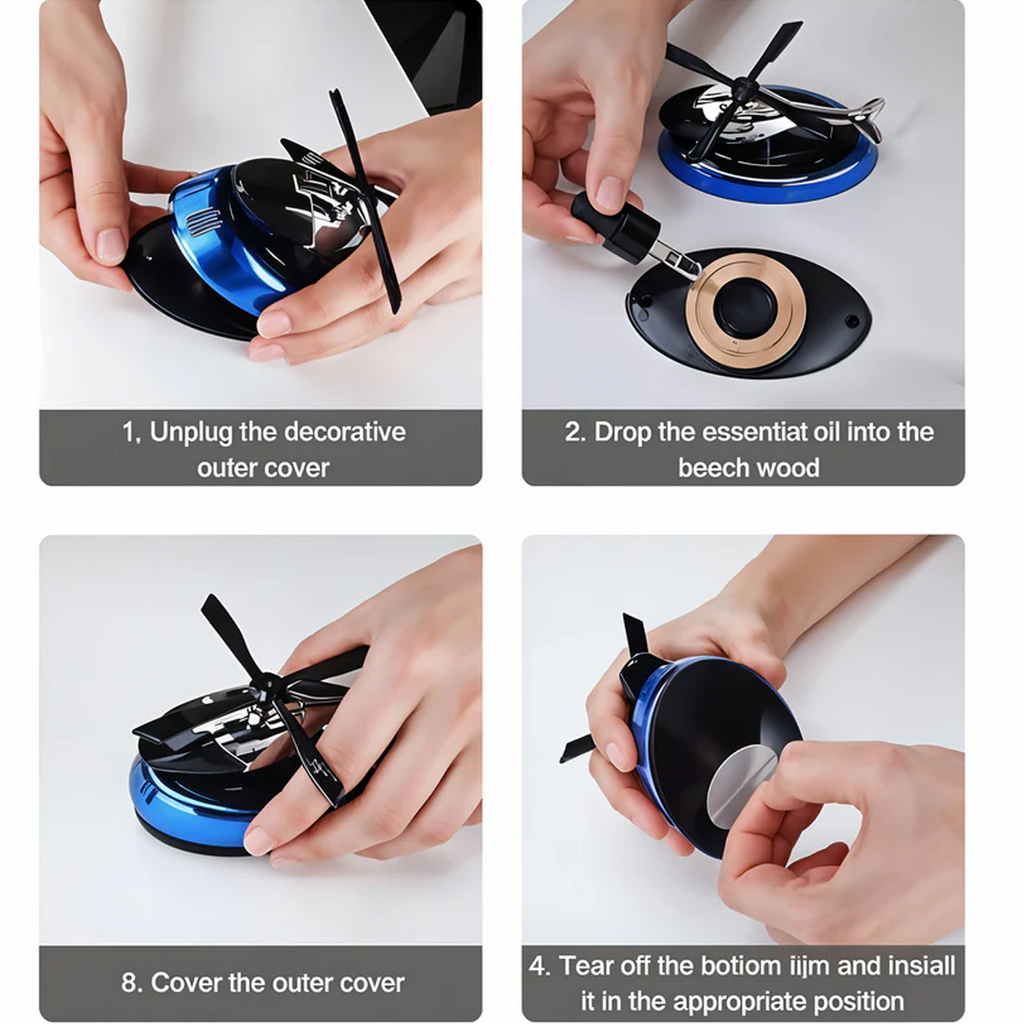 1. Unplug the decorative outer cover

2. Drop the essentiat oil into the beech wood

8. Cover the outer cover

4. Tear off the botiom iijm and insiall it in the appropriate position