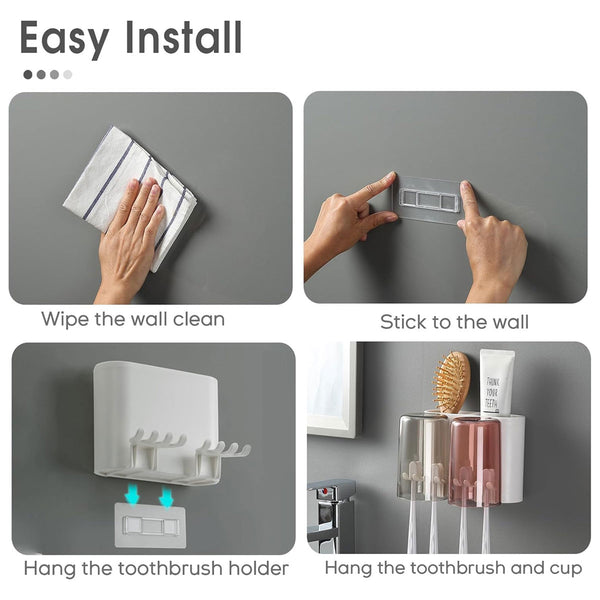 Easy Install

Wipe the wall clean

Stick to the wall

Hang the toothbrush holder

THINK YOUR TEETH

Hang the toothbrush and cup