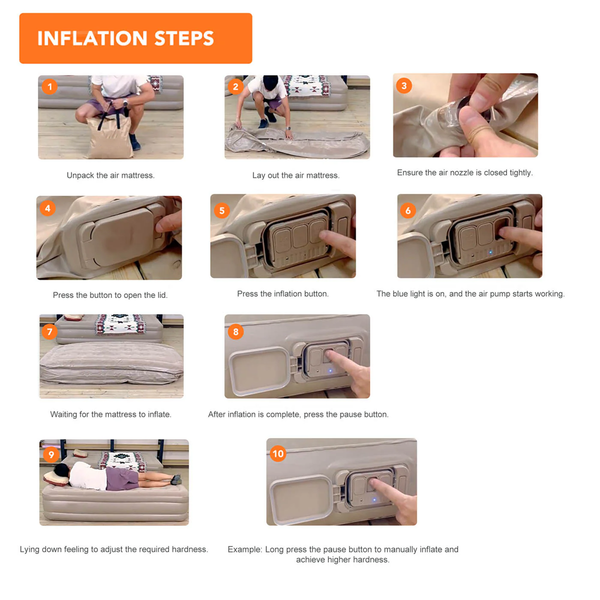 INFLATION STEPS

1

Unpack the air mattress.

2

Lay out the air mattress.

3

Ensure the air nozzle is closed tightly.

4

Press the button to open the lid.

5

Press the inflation button.

6

The blue light is on, and the air pump starts working.

7

Waiting for the mattress to inflate.

8

After inflation is complete, press the pause button.

9

Lying down feeling to adjust the required hardness.

10

Example: Long press the pause button to manually inflate and achieve higher hardness.