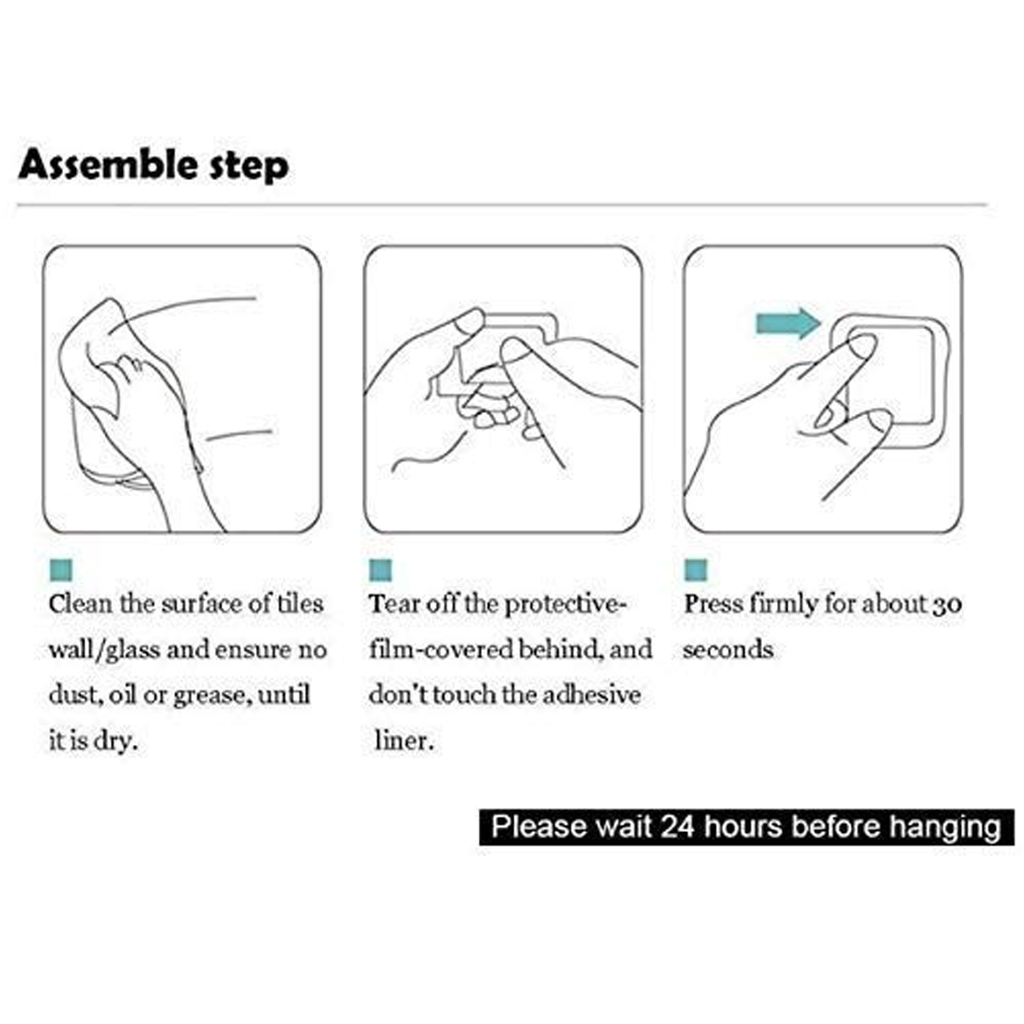 Assemble step

Clean the surface of tiles wall/glass and ensure no dust, oil or grease, until it is dry.

Tear off the protective-film-covered behind, and don't touch the adhesive liner.

Press firmly for about 30 seconds

Please wait 24 hours before hanging