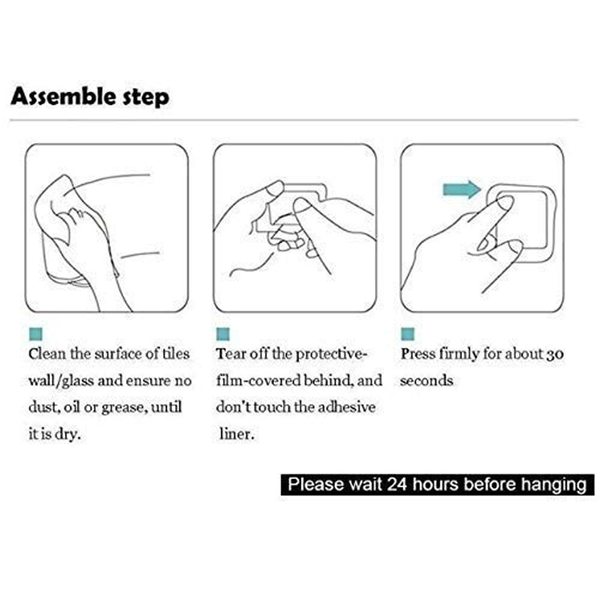 Assemble step

Clean the surface of tiles wall/glass and ensure no dust, oil or grease, until it is dry.

Tear off the protective-film-covered behind, and don't touch the adhesive liner.

Press firmly for about 30 seconds

Please wait 24 hours before hanging