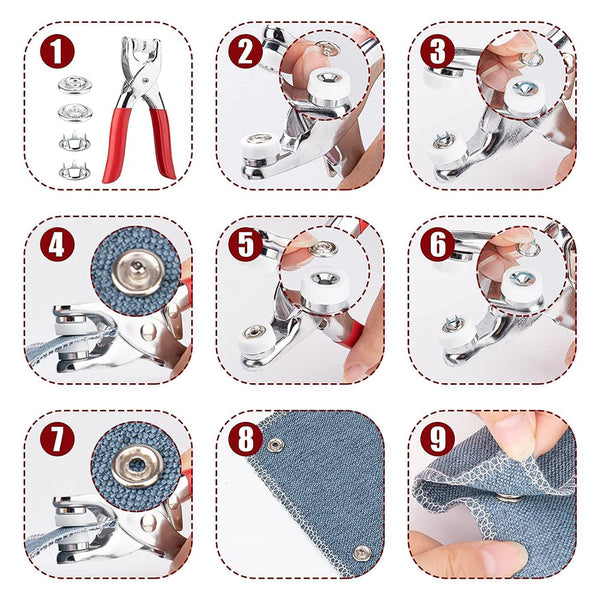 1
2
3
4
5
6
7
8
9