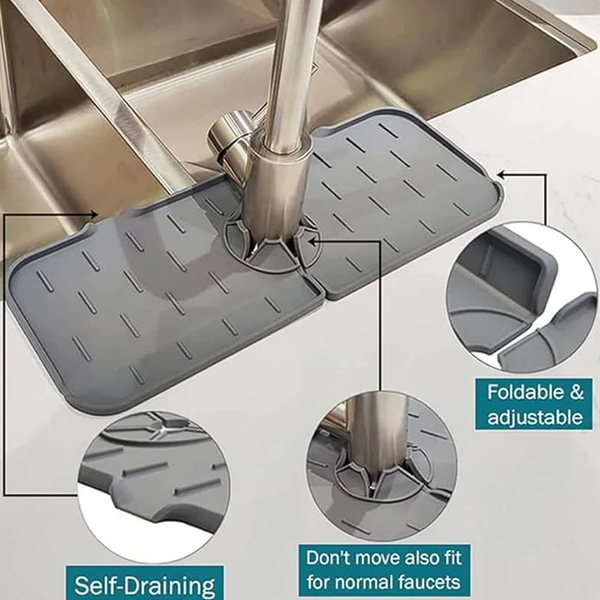 Foldable & adjustable

Self-Draining

Don't move also fit for normal faucets