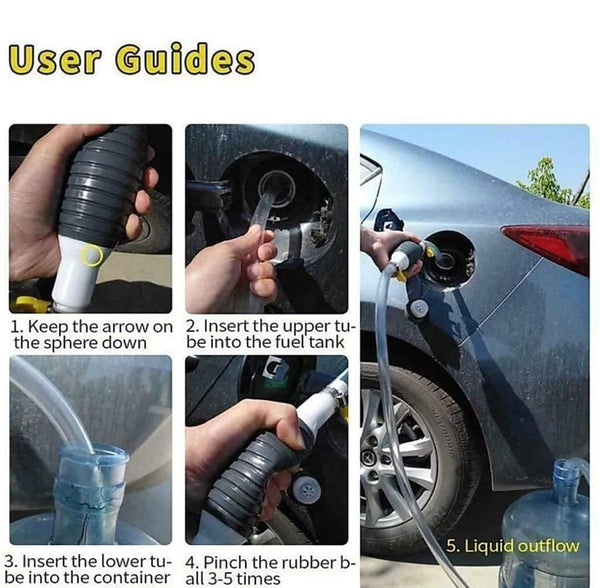 User Guides

1. Keep the arrow on the sphere down

2. Insert the upper tube into the fuel tank

3. Insert the lower tube into the container

4. Pinch the rubber ball 3-5 times

5. Liquid outflow