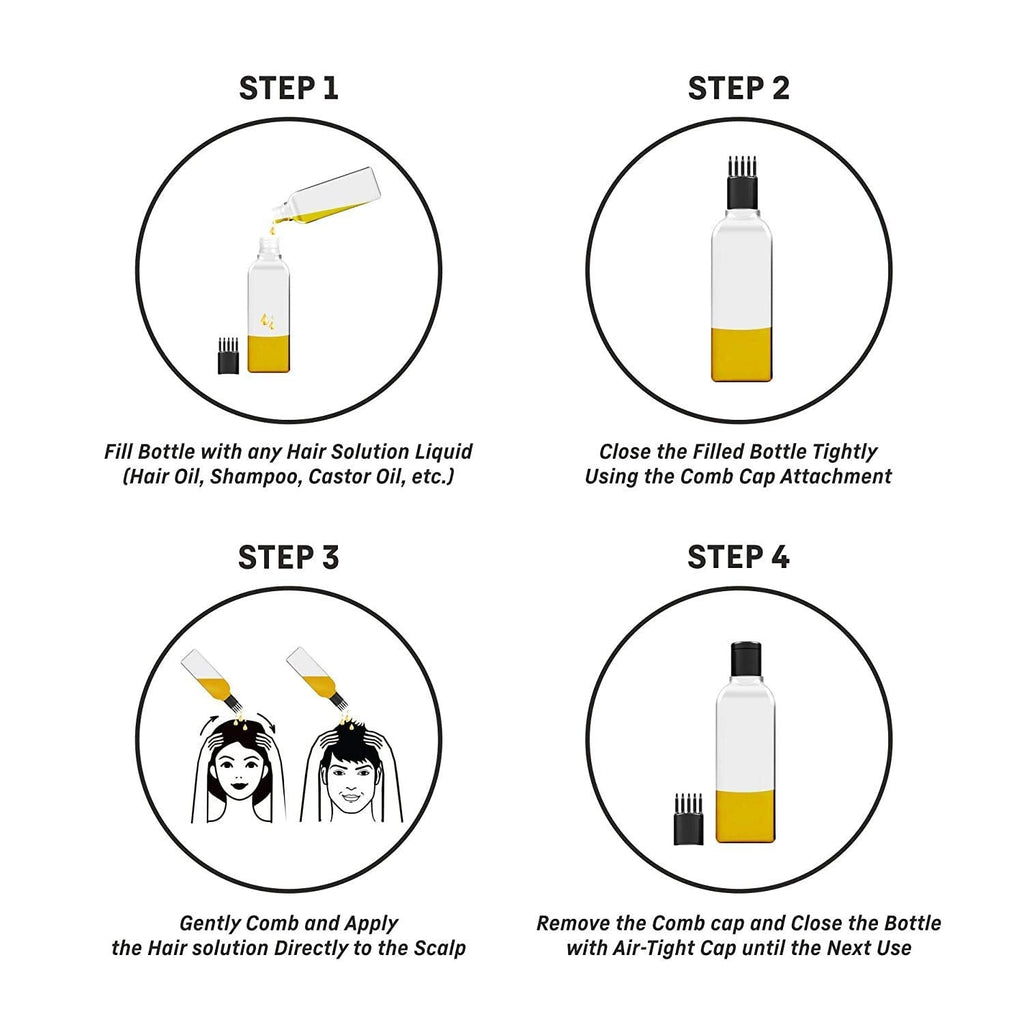 STEP 1

Fill Bottle with any Hair Solution Liquid (Hair Oil, Shampoo, Castor Oil, etc.)

STEP 2

Close the Filled Bottle Tightly Using the Comb Cap Attachment

STEP 3

Gently Comb and Apply the Hair solution Directly to the Scalp

STEP 4

Remove the Comb cap and Close the Bottle with Air-Tight Cap until the Next Use