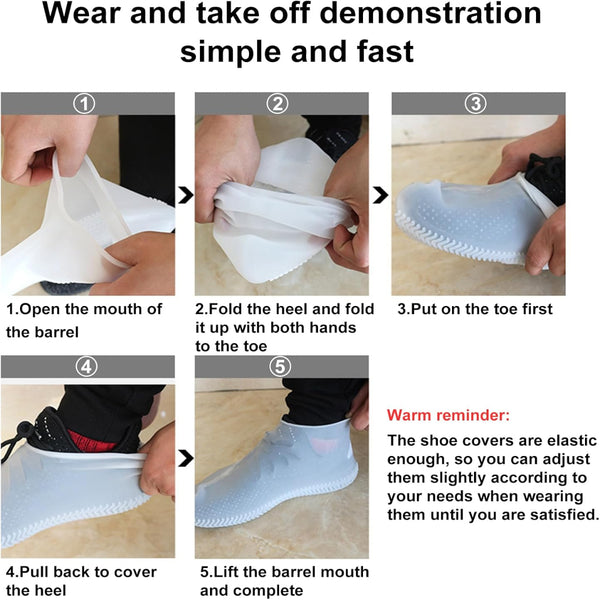 Wear and take off demonstration simple and fast

①

1.Open the mouth of the barrel

②

2.Fold the heel and fold it up with both hands to the toe

③

3.Put on the toe first

④

4.Pull back to cover the heel

⑤

5.Lift the barrel mouth and complete

Warm reminder:

The shoe covers are elastic enough, so you can adjust them slightly according to your needs when wearing them until you are satisfied.