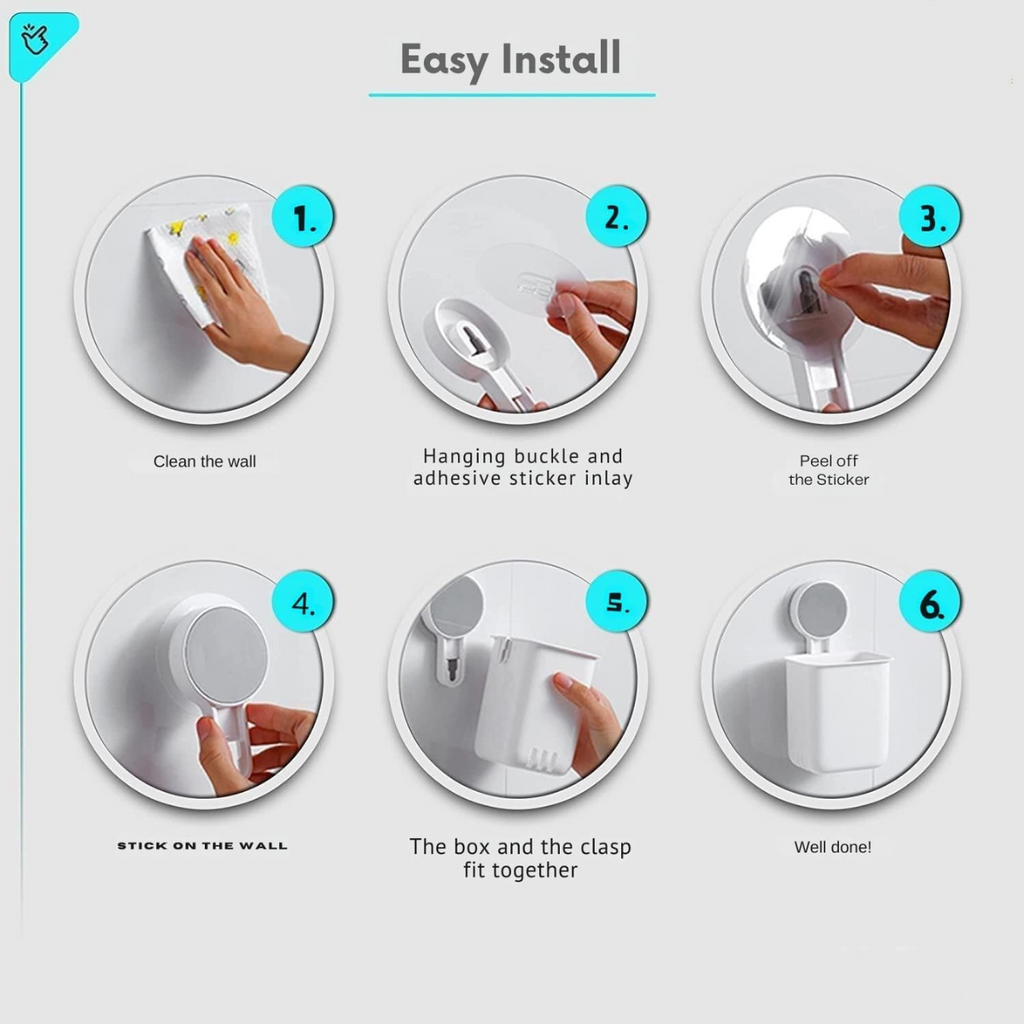 Easy Install

1.

Clean the wall

2.

Hanging buckle and adhesive sticker inlay

3.

Peel off the Sticker

4.

STICK ON THE WALL

5.

The box and the clasp fit together

6.

Well done!